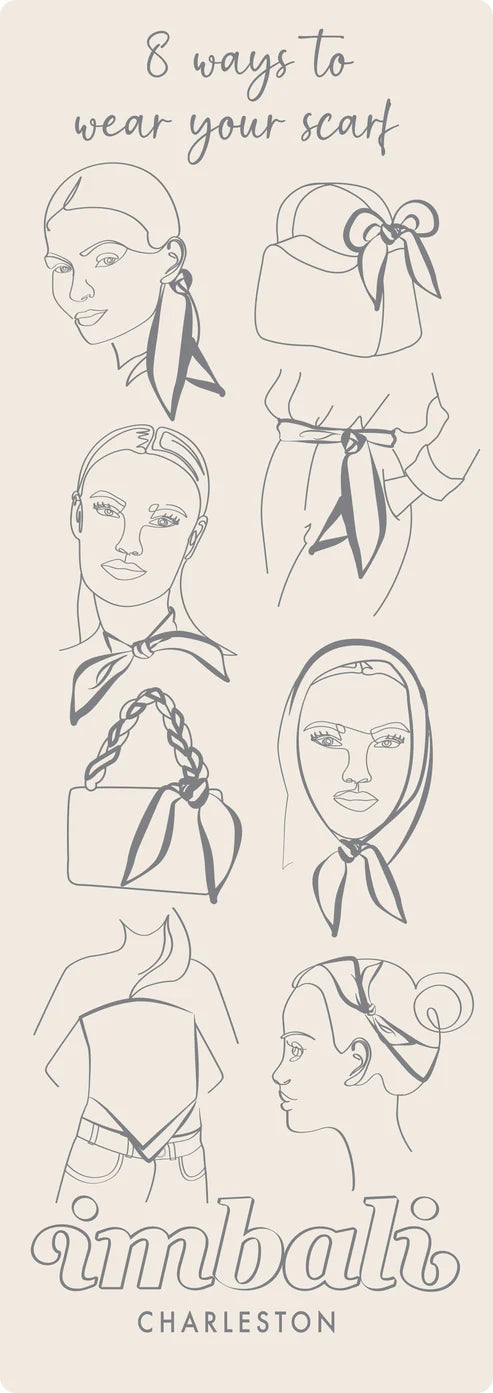 8 ways to wear your scarf

imbali
CHARLESTON